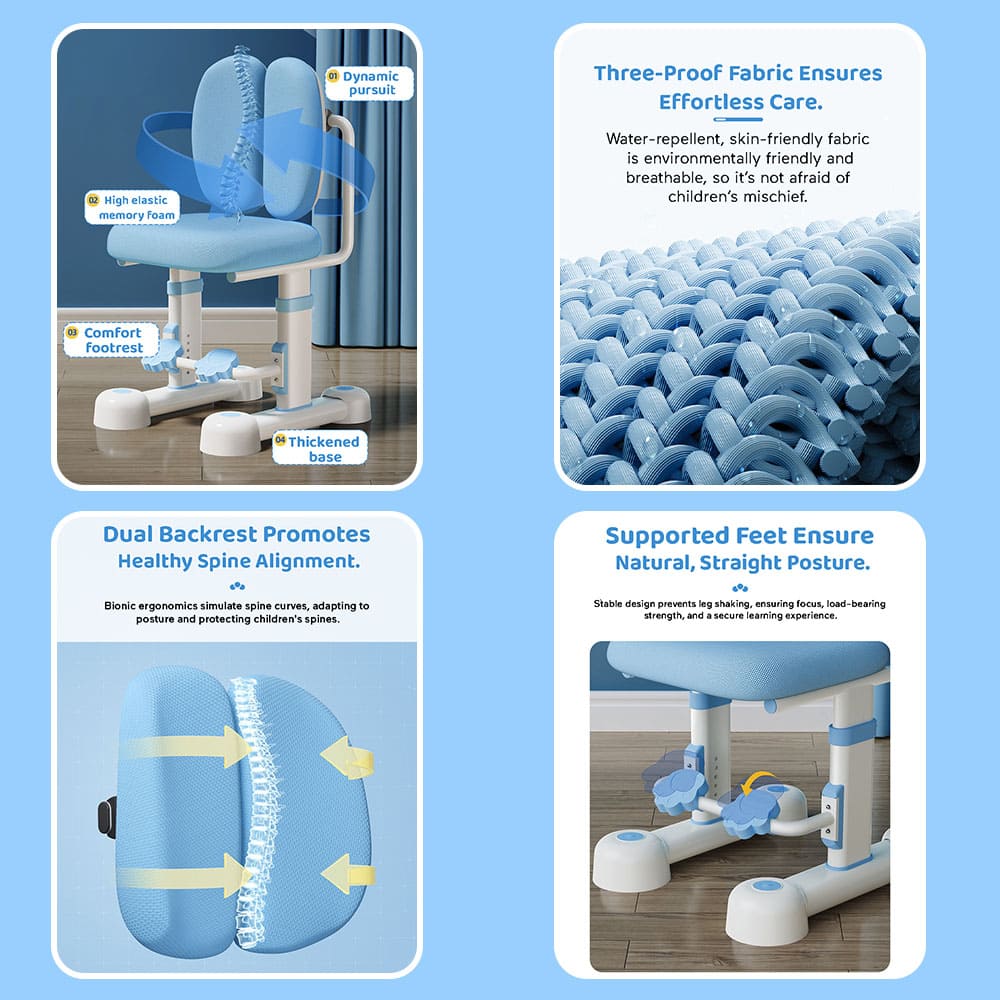 01 Dynamic pursuit

02 High elastic memory foam

03 Comfort footrest

04 Thickened base

Three-Proof Fabric Ensures Effortless Care.

Water-repellent, skin-friendly fabric is environmentally friendly and breathable, so it's not afraid of children's mischief.

Dual Backrest Promotes Healthy Spine Alignment.

Bionic ergonomics simulate spine curves, adapting to posture and protecting children's spines.

Supported Feet Ensure Natural, Straight Posture.

Stable design prevents leg shaking, ensuring focus, load-bearing strength, and a secure learning experience.