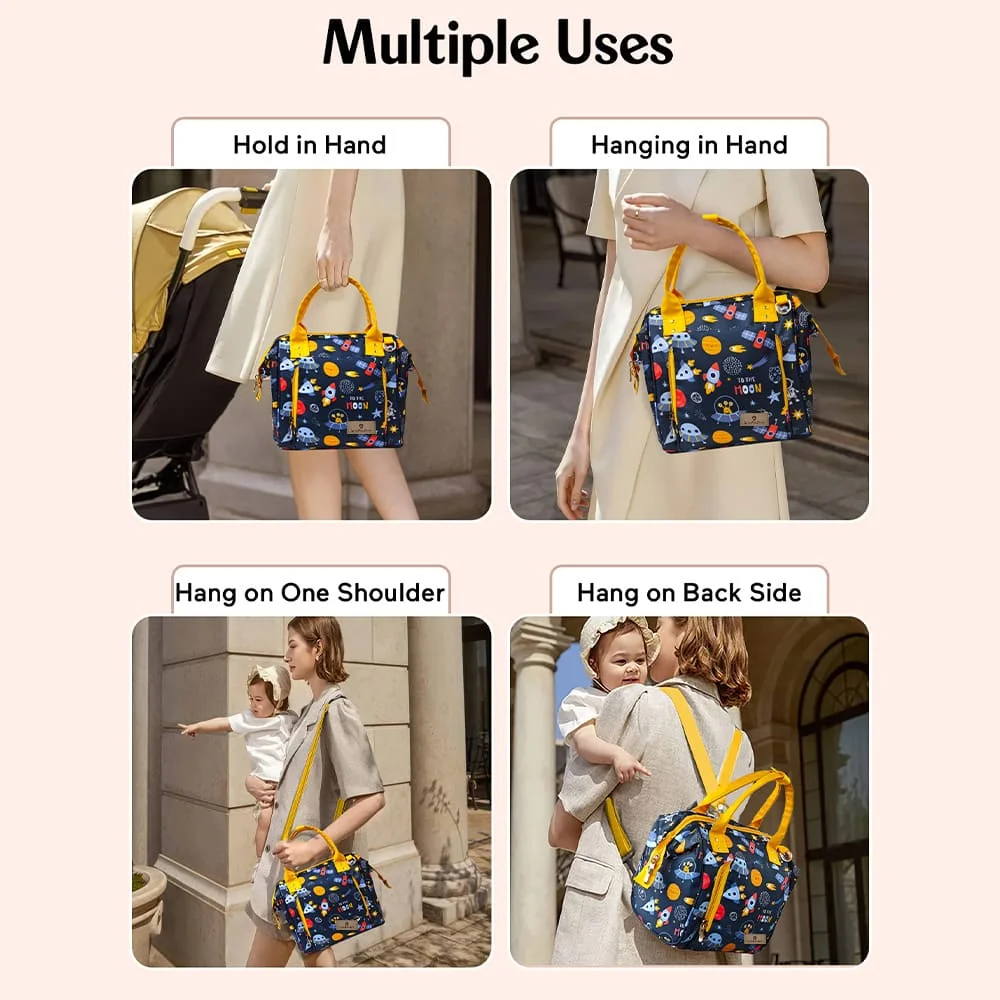 Multiple Uses

Hold in Hand

TO THE MOON

Hanging in Hand

TO THE MOON

Hang on One Shoulder

Hang on Back Side