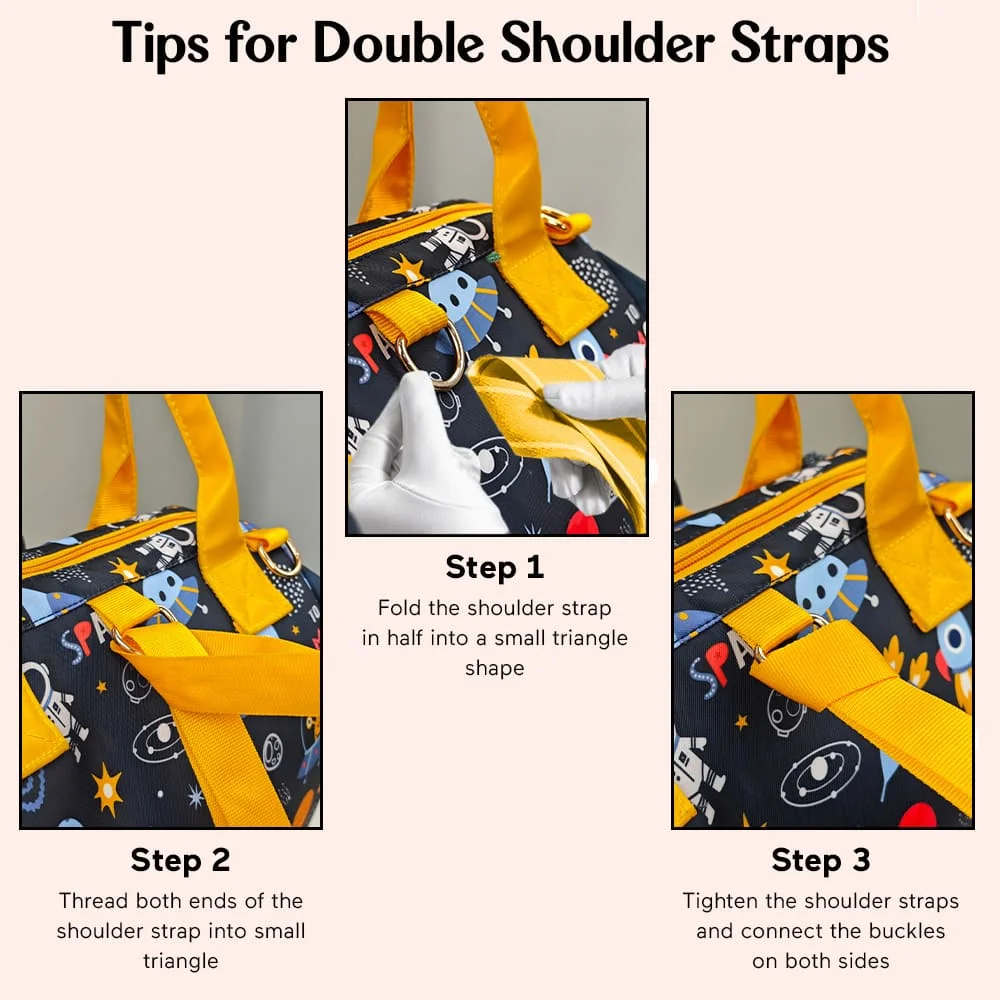 Tips for Double Shoulder Straps

Step 1
Fold the shoulder strap in half into a small triangle shape

Step 2
Thread both ends of the shoulder strap into small triangle

Step 3
Tighten the shoulder straps and connect the buckles on both sides