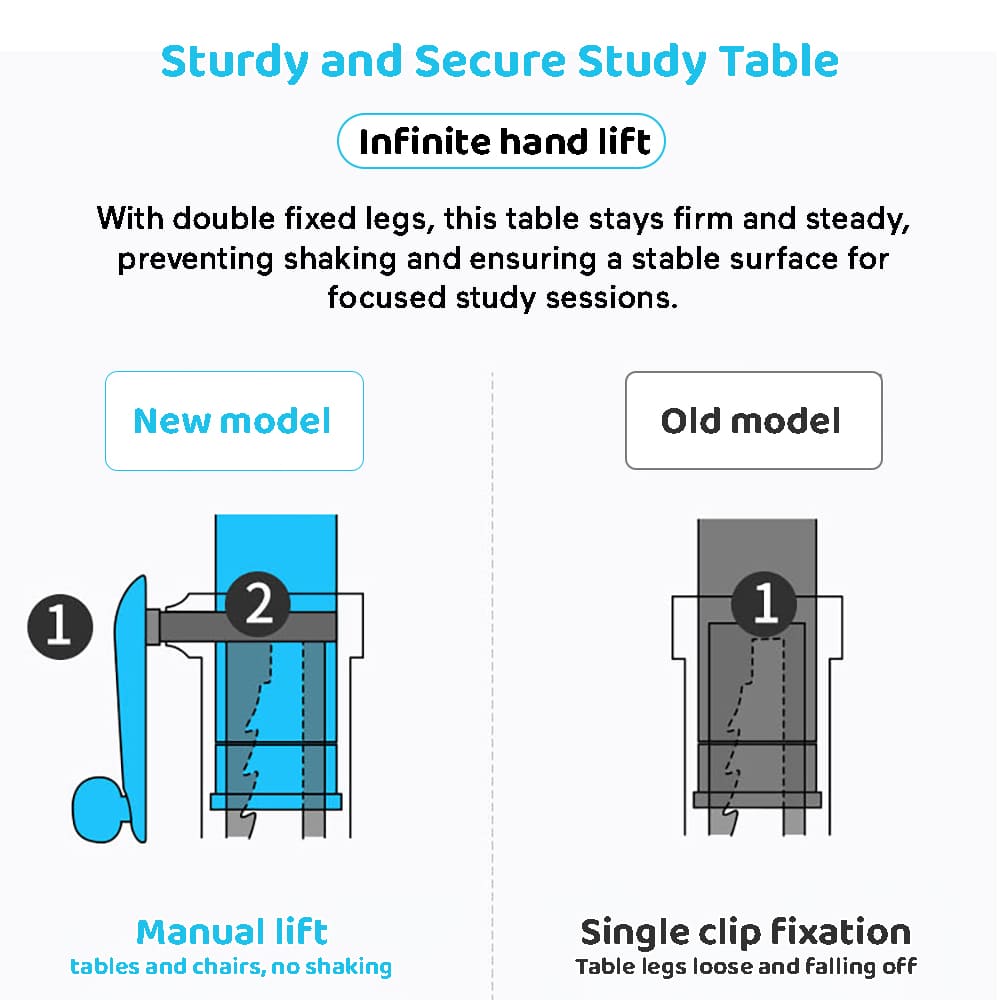 Sturdy and Secure Study Table

Infinite hand lift

With double fixed legs, this table stays firm and steady, preventing shaking and ensuring a stable surface for focused study sessions.

New model

1

2

Manual lift
tables and chairs, no shaking

Old model

1

Single clip fixation
Table legs loose and falling off