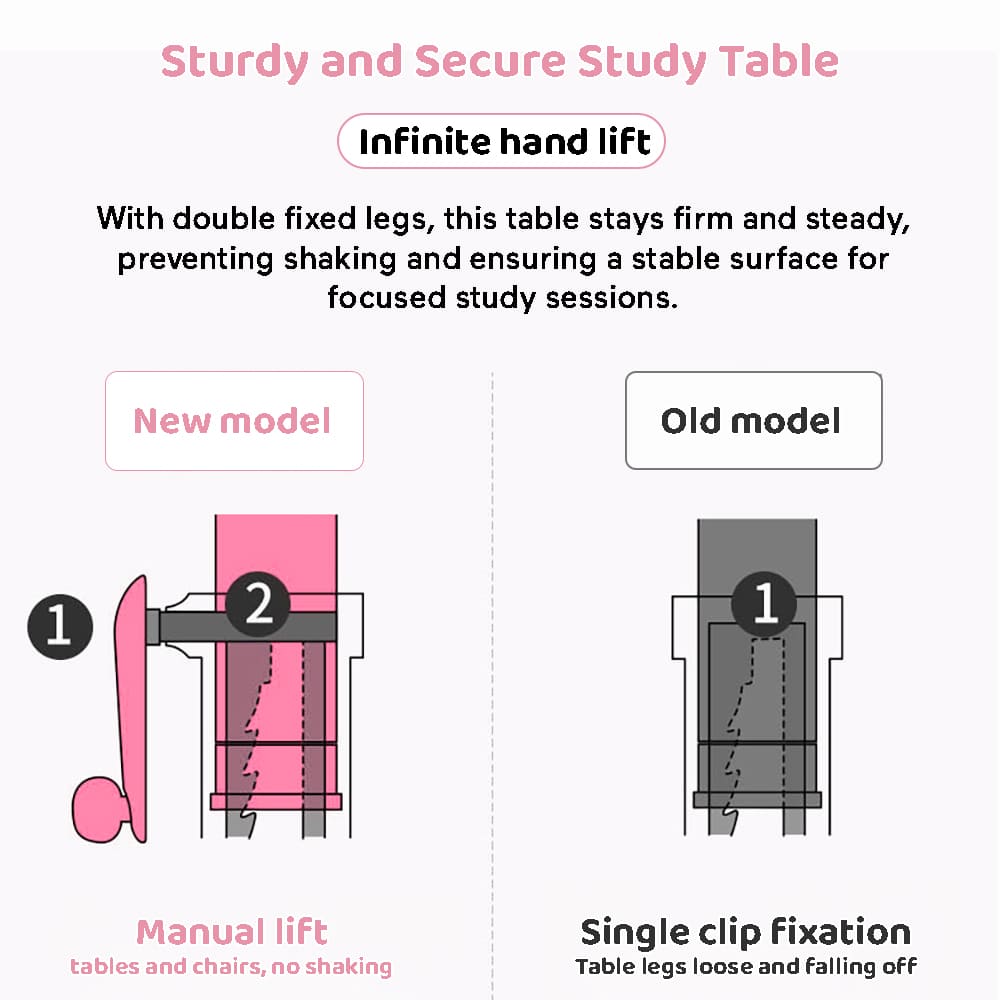 Sturdy and Secure Study Table

Infinite hand lift

With double fixed legs, this table stays firm and steady, preventing shaking and ensuring a stable surface for focused study sessions.

New model

1

2

Manual lift
tables and chairs, no shaking

Old model

1

Single clip fixation
Table legs loose and falling off