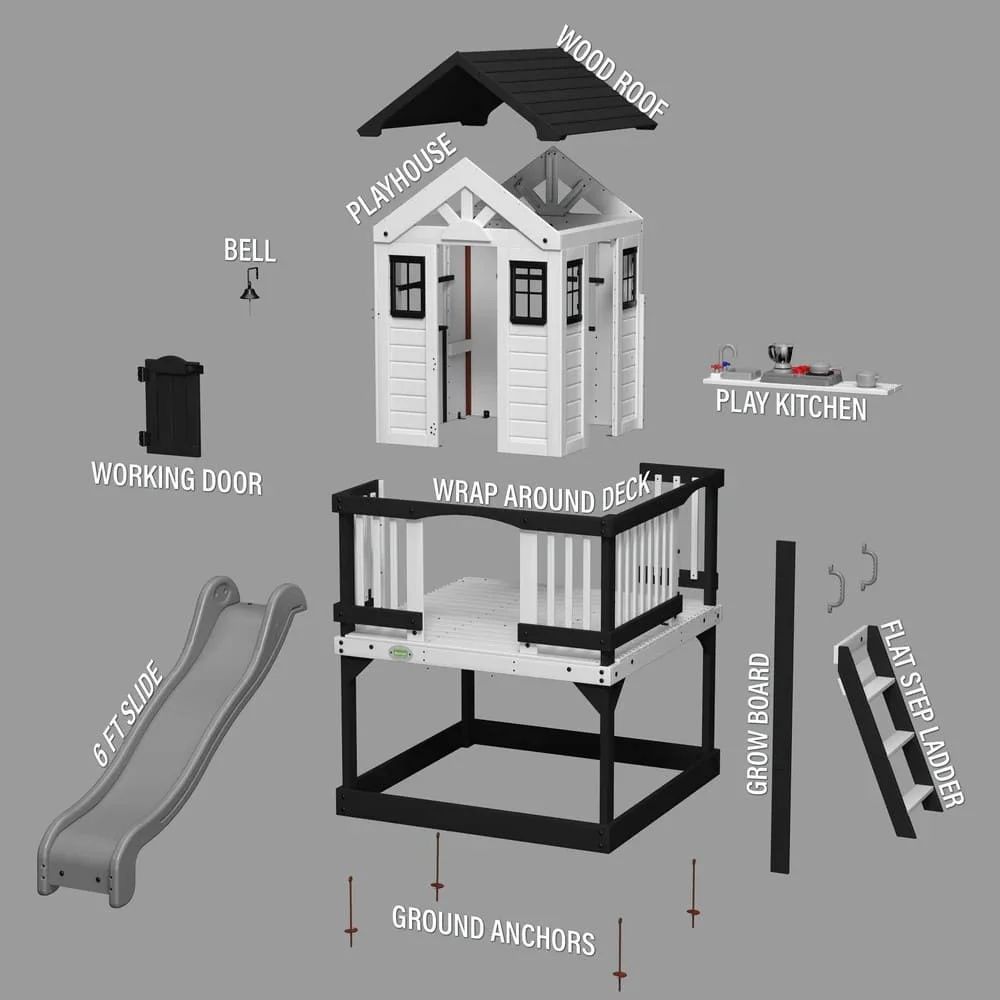 WOOD ROOF

PLAYHOUSE

BELL

PLAY KITCHEN

WORKING DOOR

WRAP AROUND DECK

6 FT SLIDE

GROW BOARD

FLAT STEP LADDER

GROUND ANCHORS