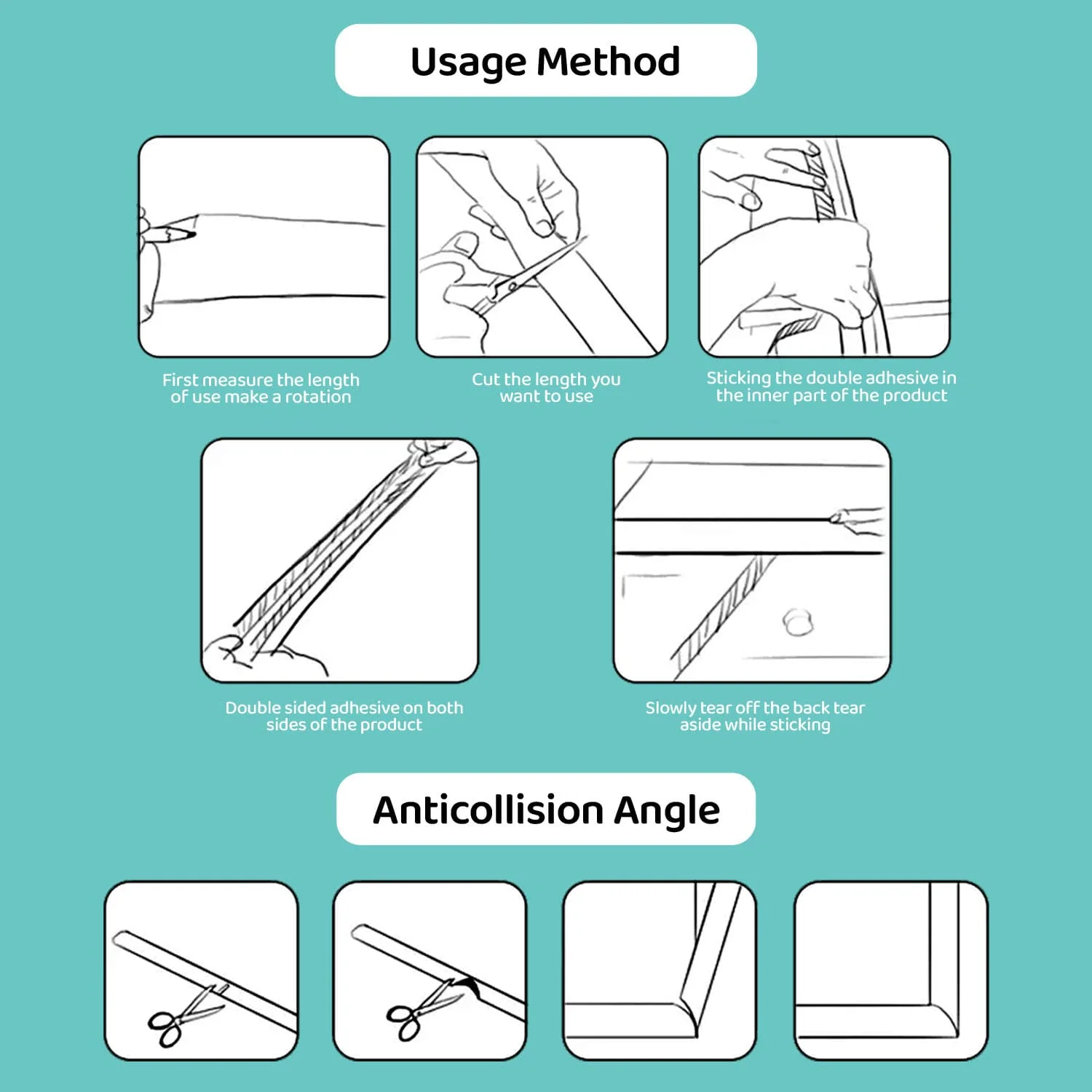 Usage Method

First measure the length of use make a rotation

Cut the length you want to use

Sticking the double adhesive in the inner part of the product

Double sided adhesive on both sides of the product

Slowly tear off the back tear aside while sticking

Anticollision Angle