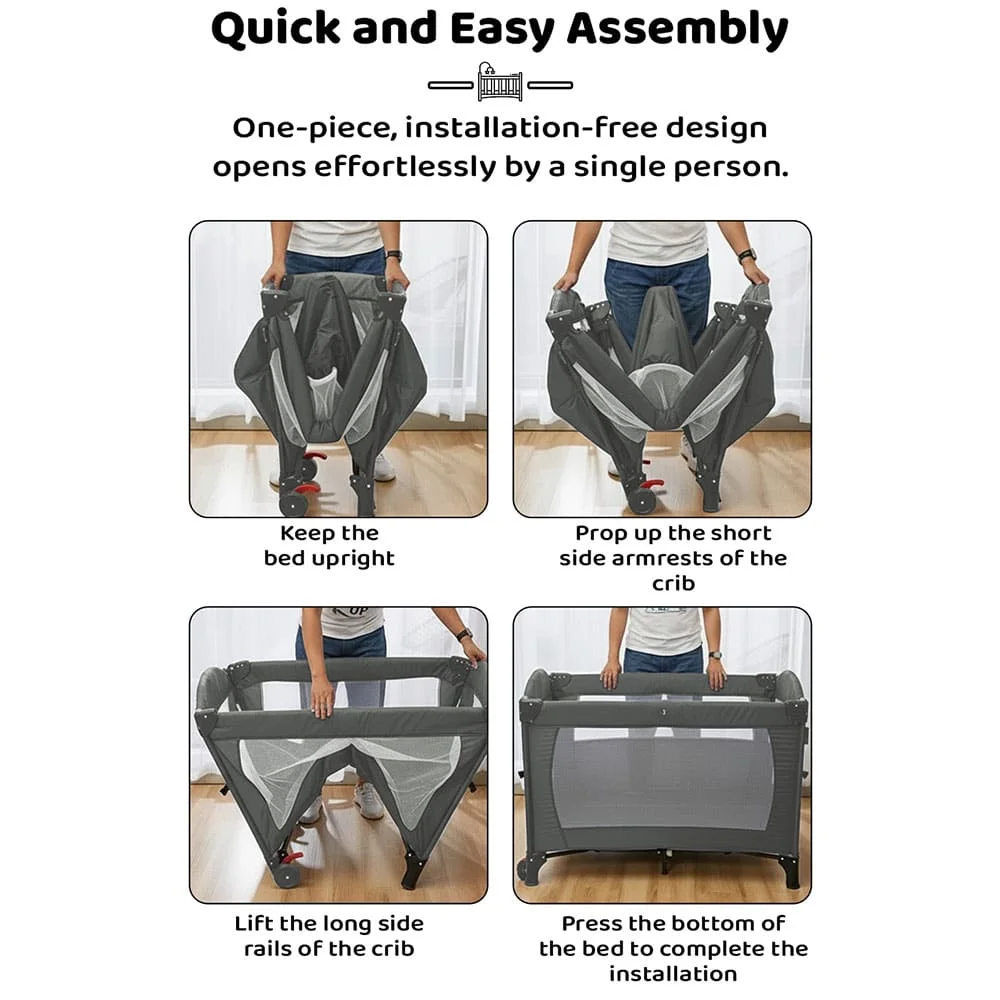 Quick and Easy Assembly

One-piece, installation-free design opens effortlessly by a single person.

Keep the bed upright

Prop up the short side armrests of the crib

Lift the long side rails of the crib

Press the bottom of the bed to complete the installation