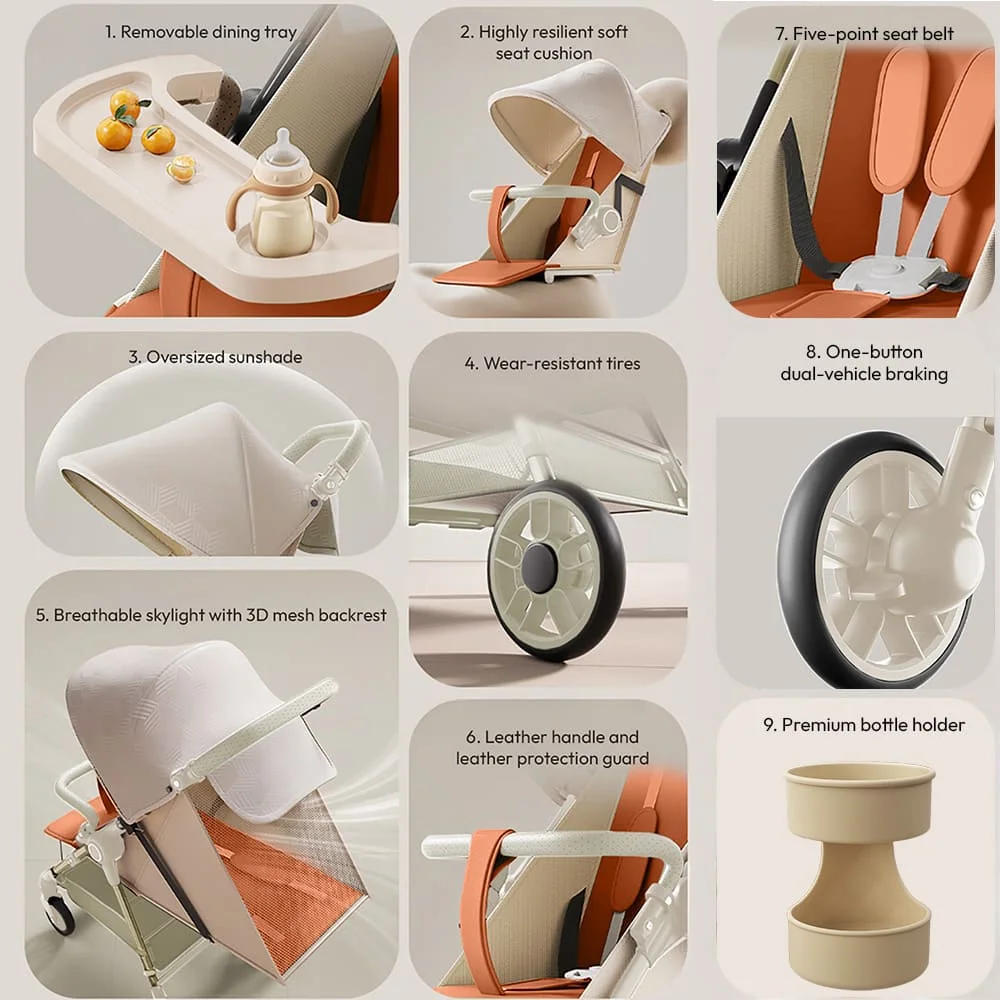 1. Removable dining tray

2. Highly resilient soft seat cushion

7. Five-point seat belt

3. Oversized sunshade

4. Wear-resistant tires

8. One-button dual-vehicle braking

5. Breathable skylight with 3D mesh backrest

6. Leather handle and leather protection guard

9. Premium bottle holder