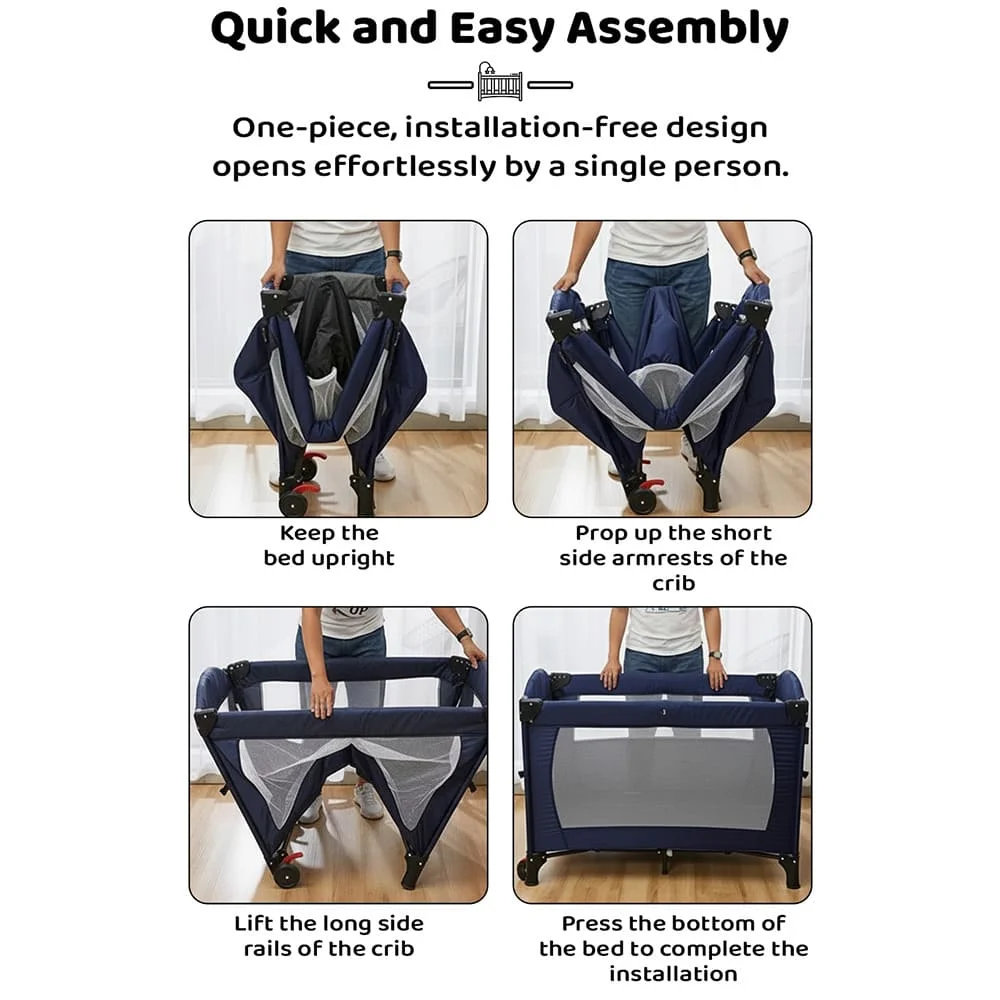 Quick and Easy Assembly

One-piece, installation-free design opens effortlessly by a single person.

Keep the bed upright

Prop up the short side armrests of the crib

Lift the long side rails of the crib

Press the bottom of the bed to complete the installation