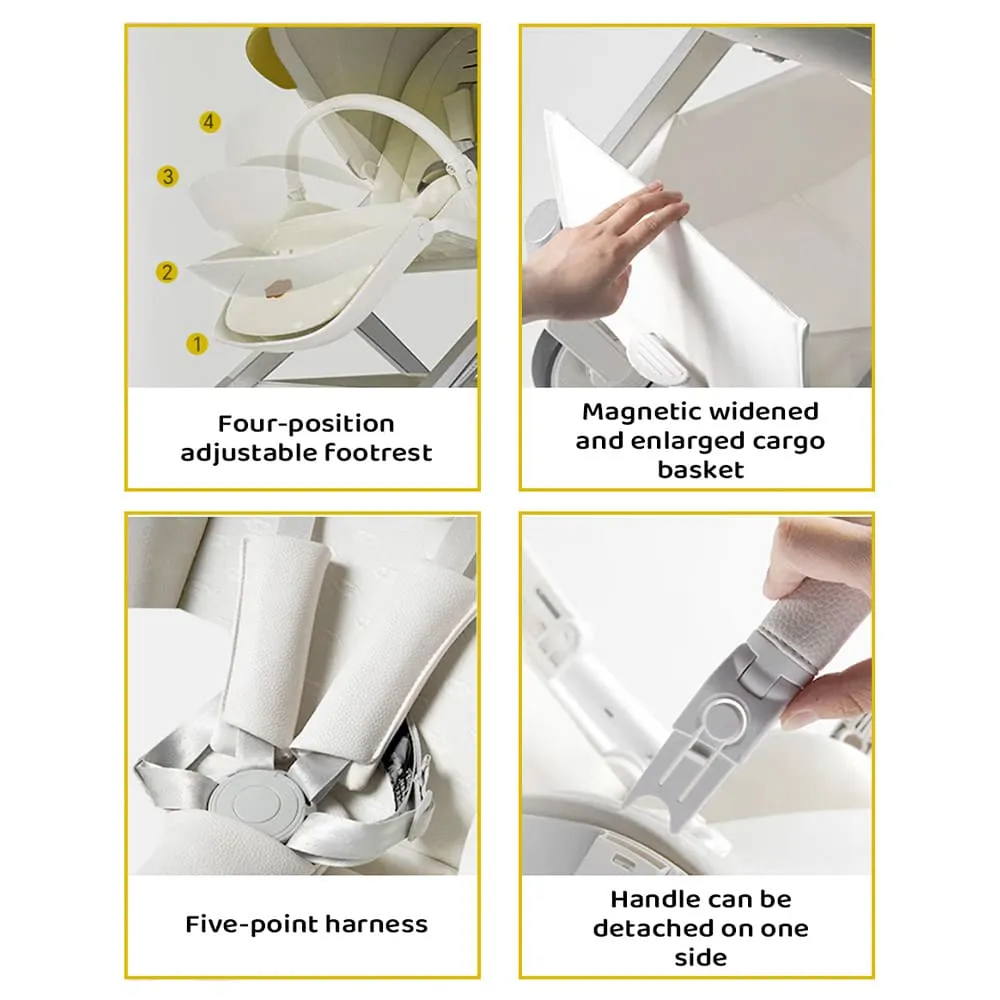 4
3
2
1

Four-position adjustable footrest

Magnetic widened and enlarged cargo basket

Five-point harness

Handle can be detached on one side