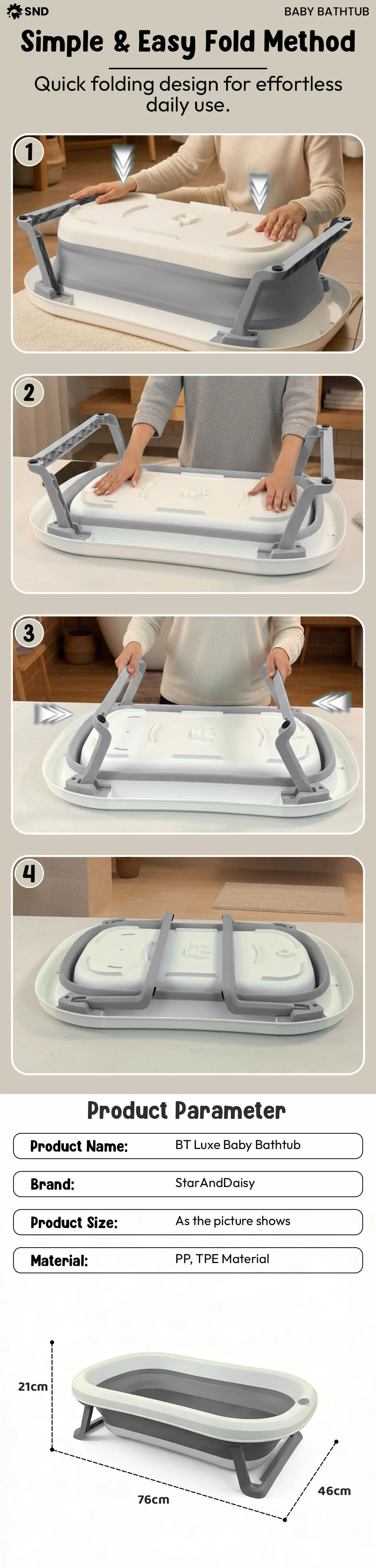 SND

BABY BATHTUB

Simple & Easy Fold Method

Quick folding design for effortless daily use.

1

2

3

4

Product Parameter

| Product Name: | BT Luxe Baby Bathtub |
|---|---|
| Brand: | StarAndDaisy |
| Product Size: | As the picture shows |
| Material: | PP, TPE Material |

21cm

76cm

46cm