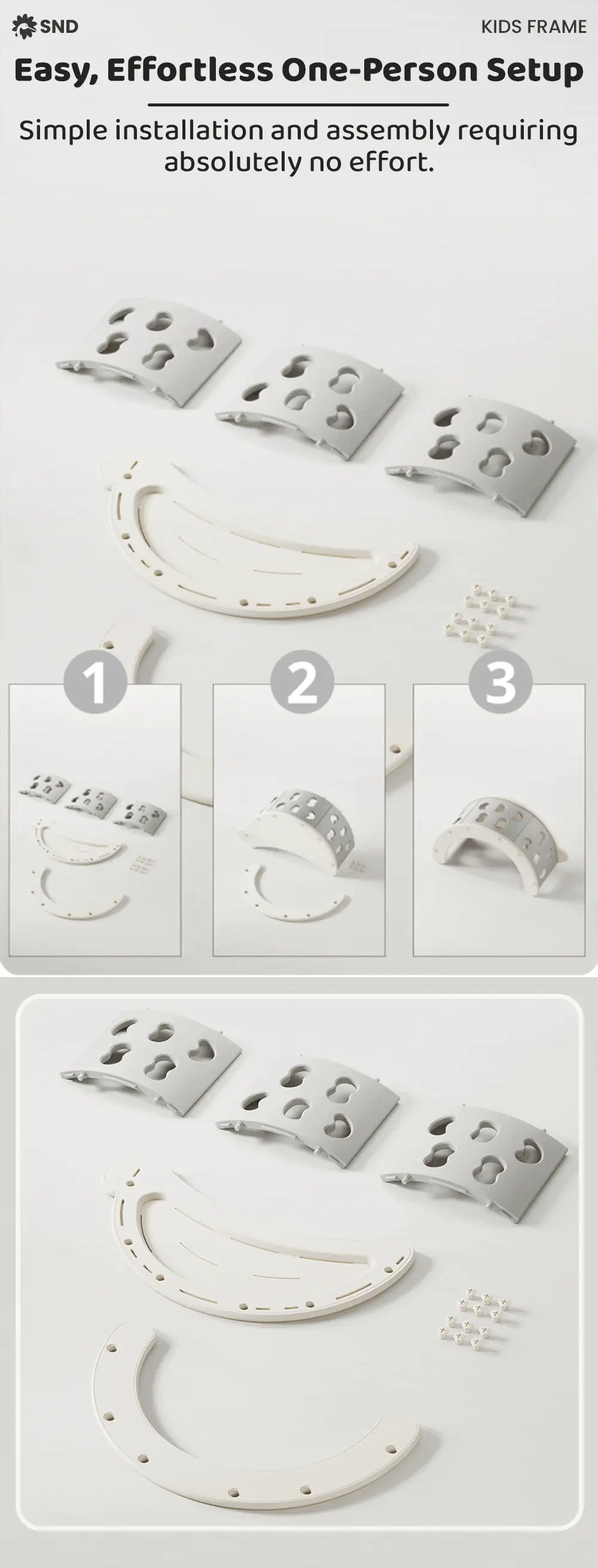 SND

KIDS FRAME

Easy, Effortless One-Person Setup

Simple installation and assembly requiring absolutely no effort.

1

2

3