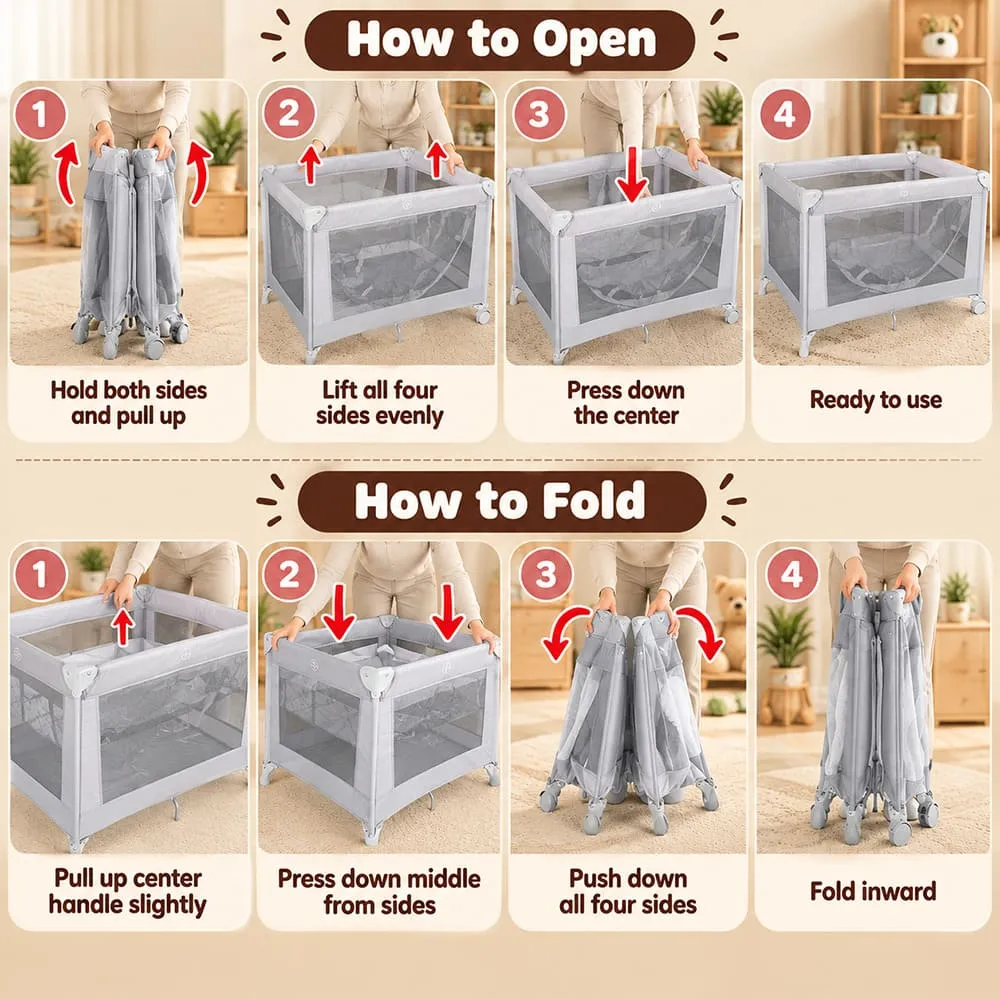 How to Open

1
Hold both sides and pull up

2
Lift all four sides evenly

3
Press down the center

4
Ready to use

How to Fold

1
Pull up center handle slightly

2
Press down middle from sides

3
Push down all four sides

4
Fold inward